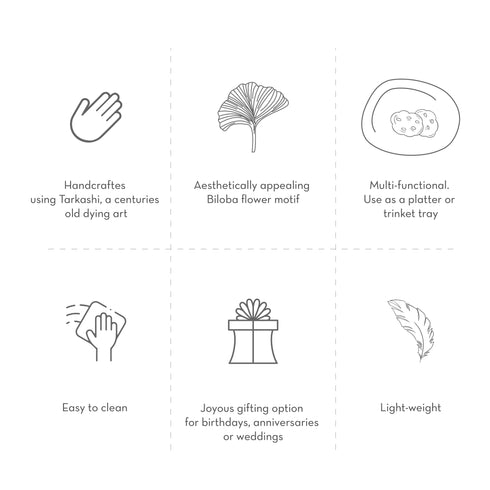 Handcraftes using Tarkashi, a centuries old dying art

Aesthetically appealing Biloba flower motif

Multi-functional. Use as a platter or trinket tray

Easy to clean

Joyous gifting option for birthdays, anniversaries or weddings

Light-weight